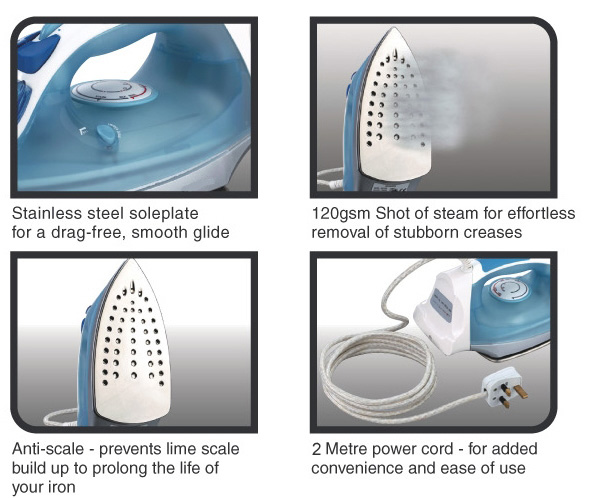 Stainless steel soleplate for a drag-free, smooth glide

120gsm Shot of steam for effortless removal of stubborn creases

Anti-scale - prevents lime scale build up to prolong the life of your iron

2 Metre power cord - for added convenience and ease of use